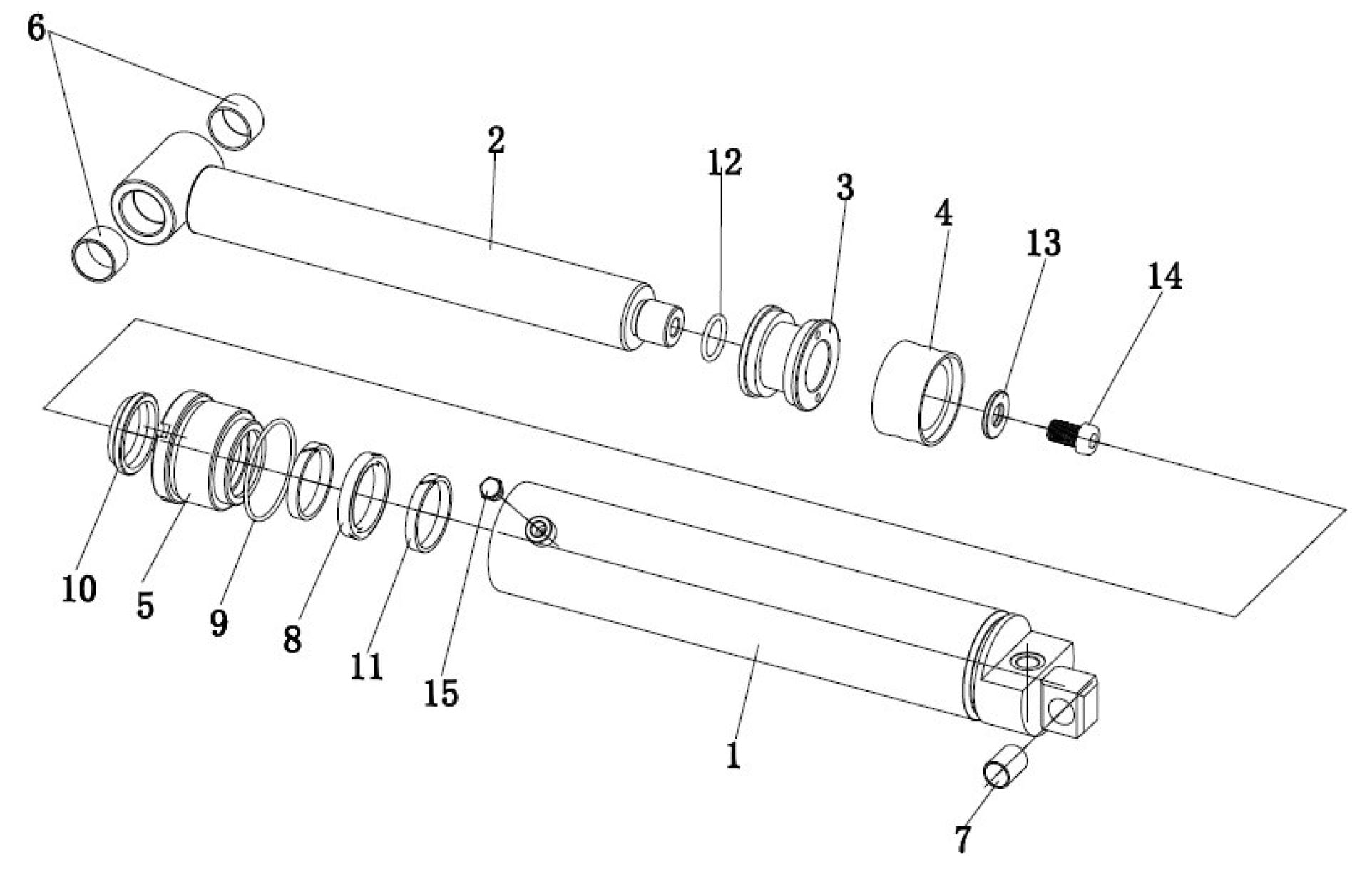 6
2
12
3
4
13
14
10
5
9
8
11
15
1
7