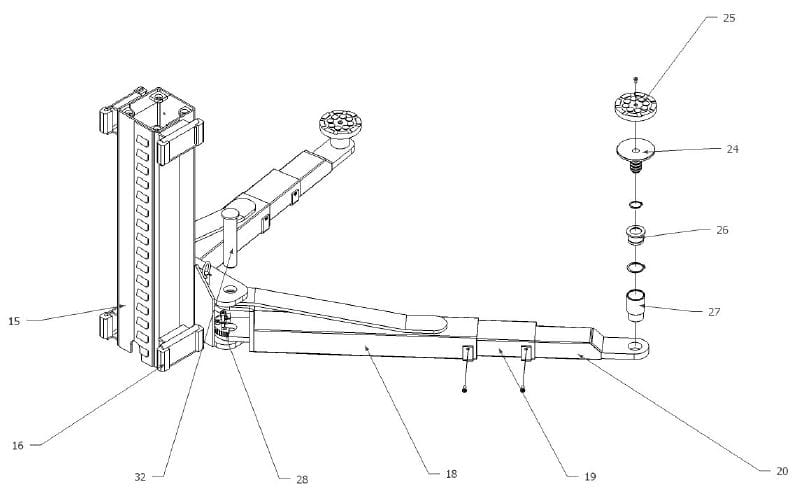 25
24
26
27
15
16
32
28
18
19
20