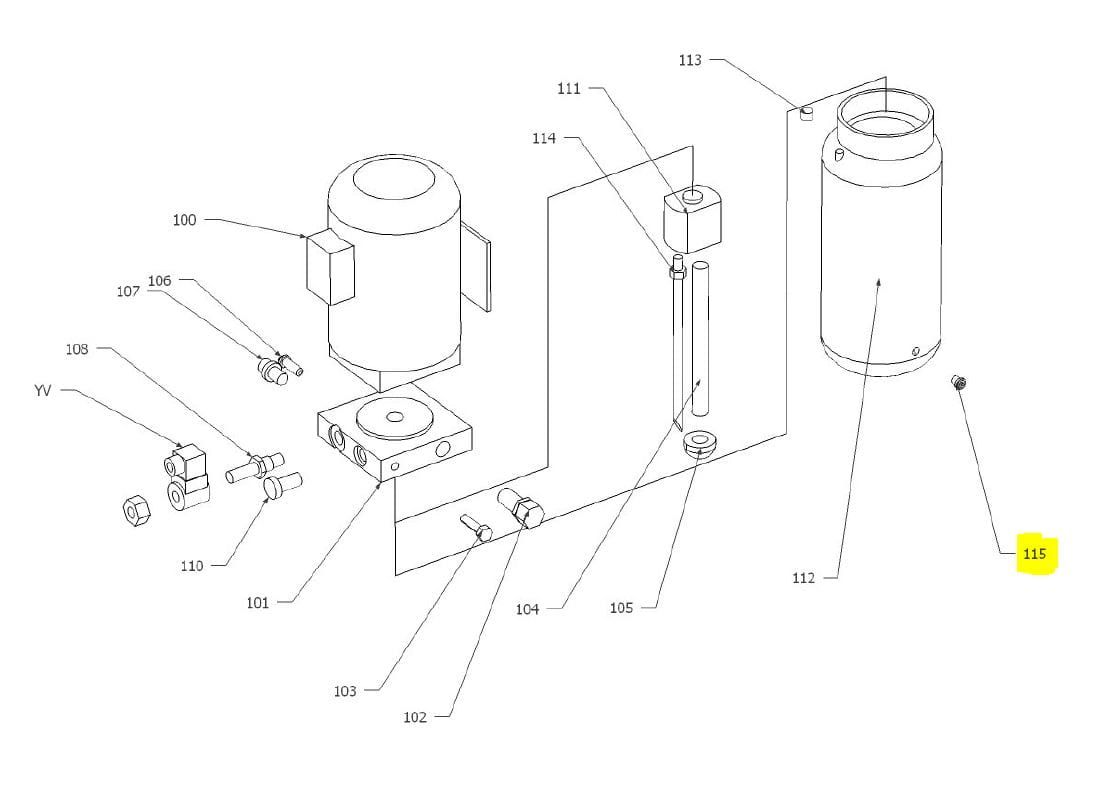 113
111
114
100
106
107
108
YV
110
101
103
102
104
105
112
115