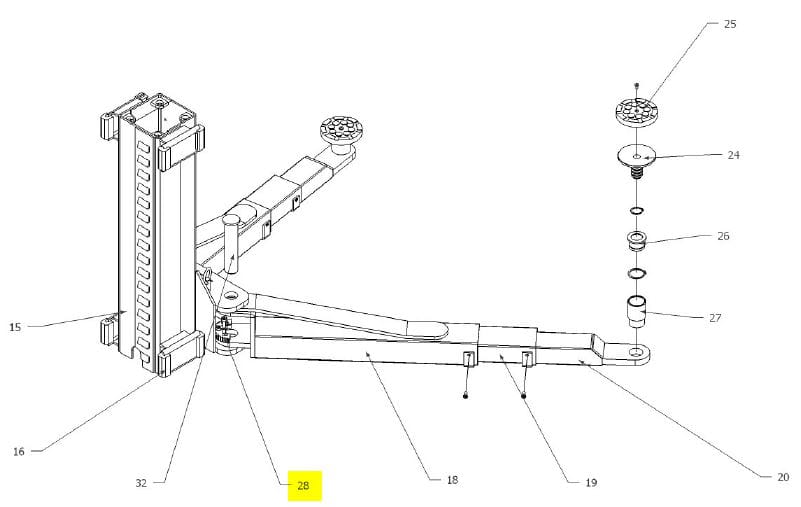 25
24
26
27
15
16
32
28
18
19
20