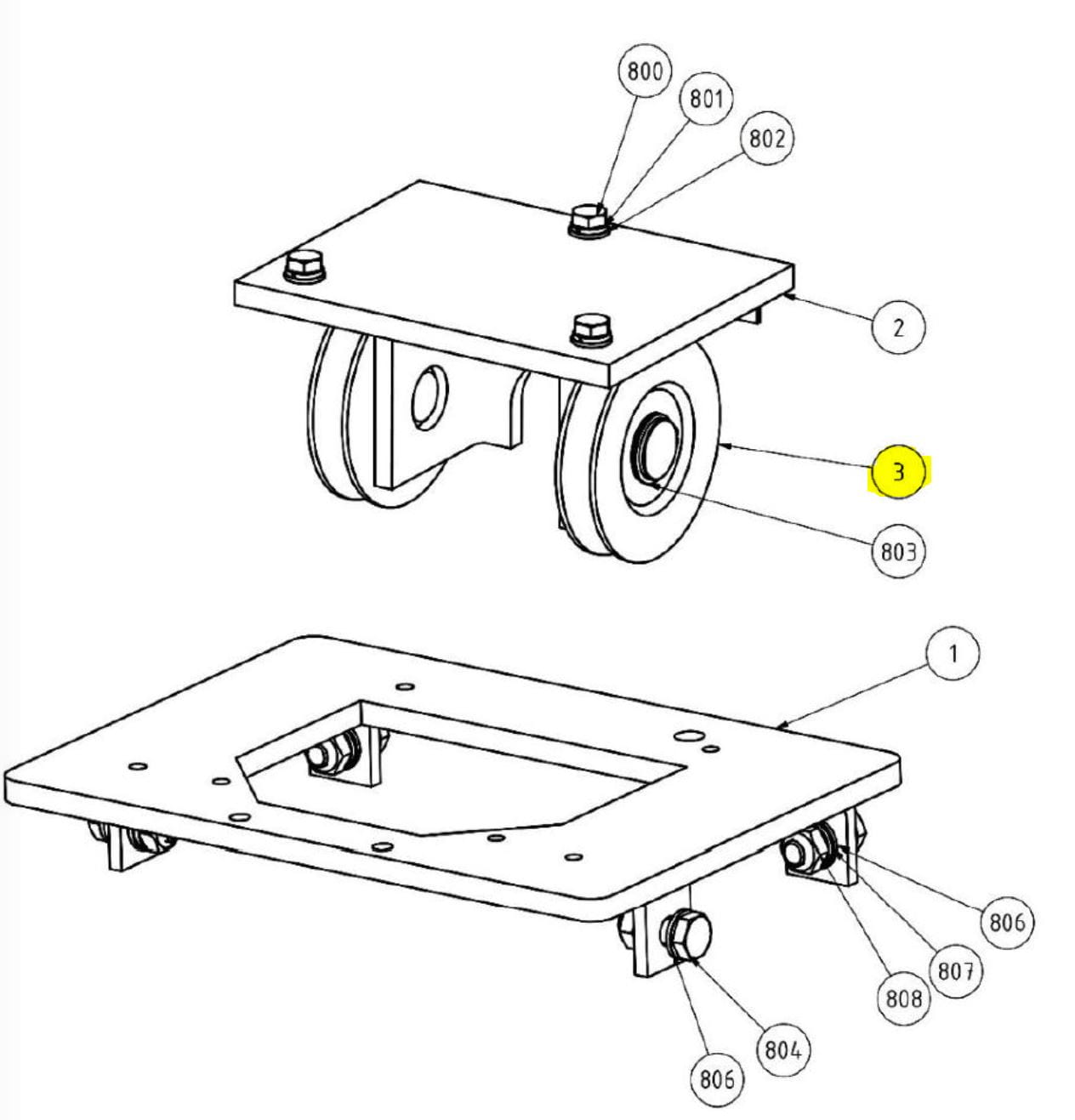 800
801
802
2
3
803
1
806
807
808
804
806