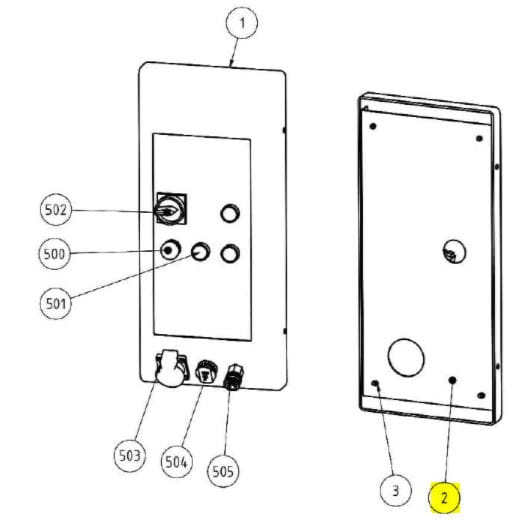 1
502
500
501
503
504
505
3
2