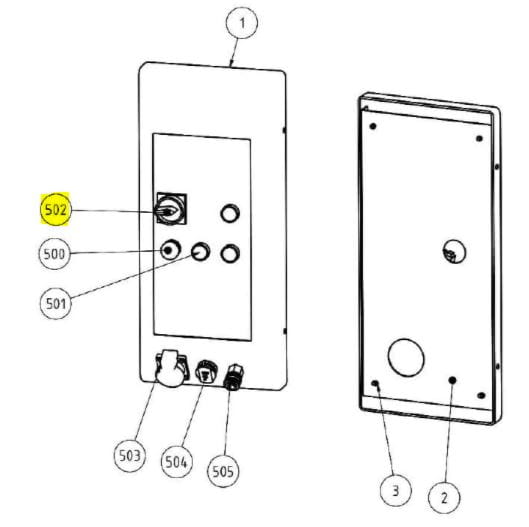 1
502
500
501
503
504
505
3
2