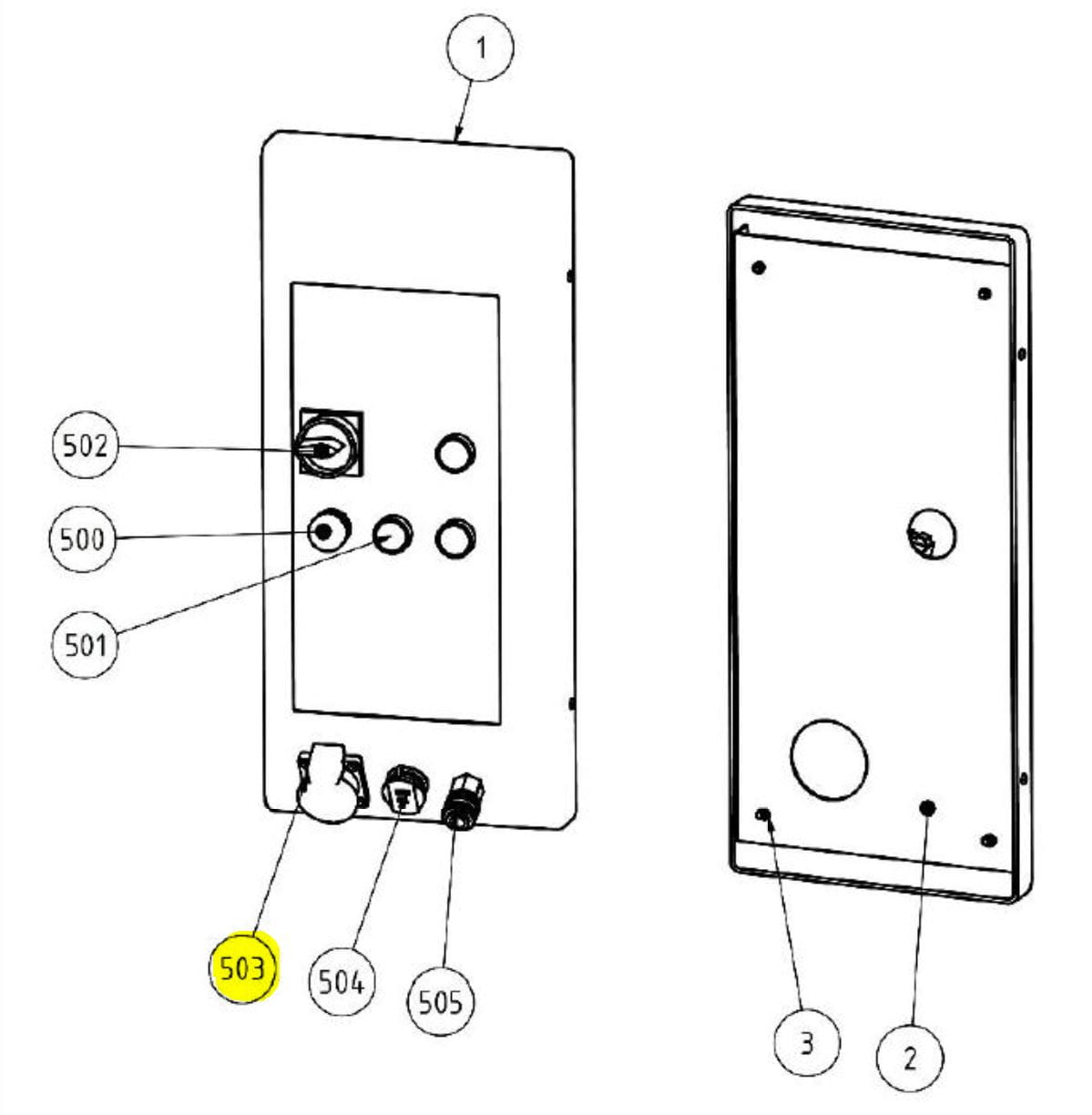 1

502

500

501

503

504

505

3

2