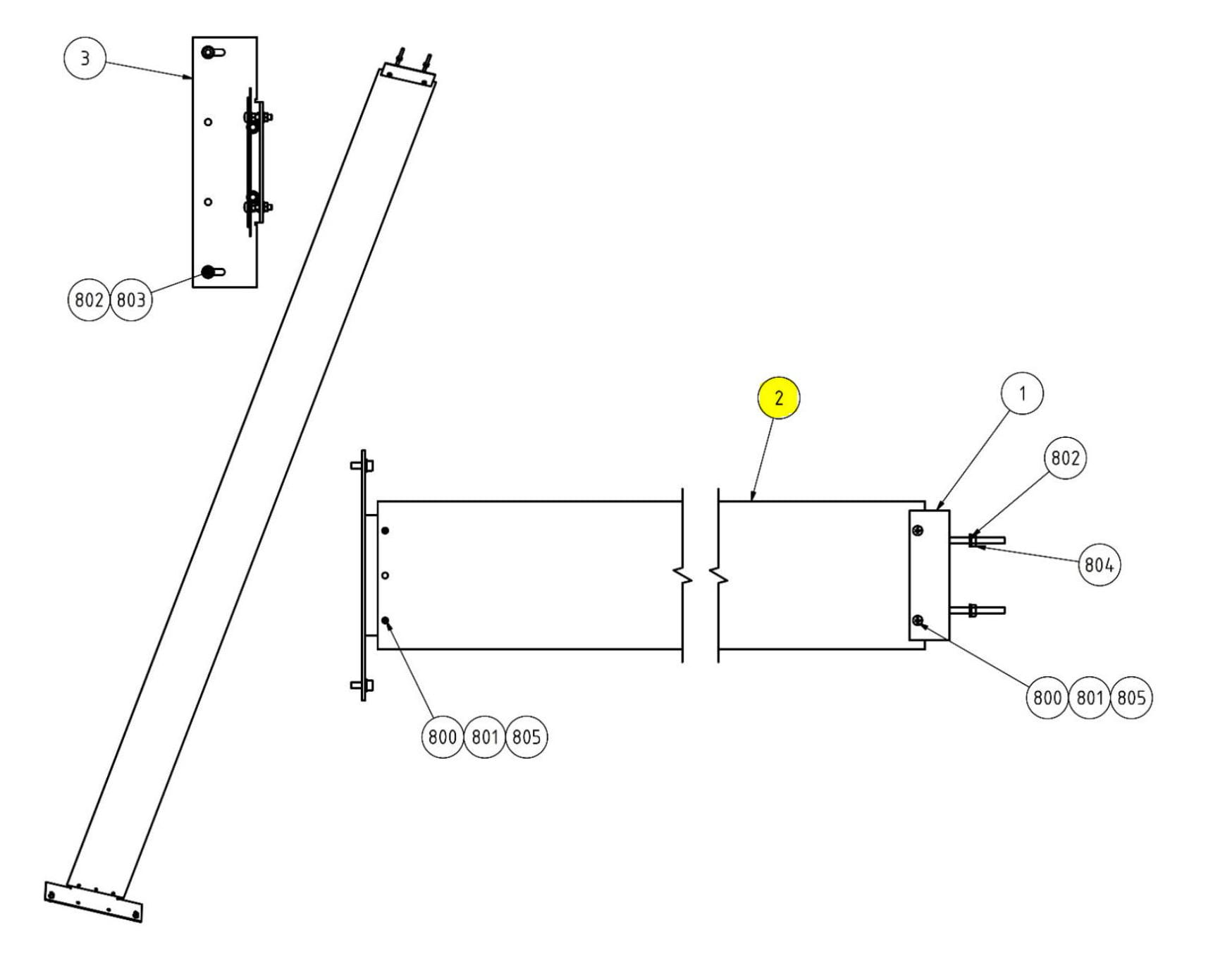 3

802 803

2

1

802

804

800 801 805

800 801 805