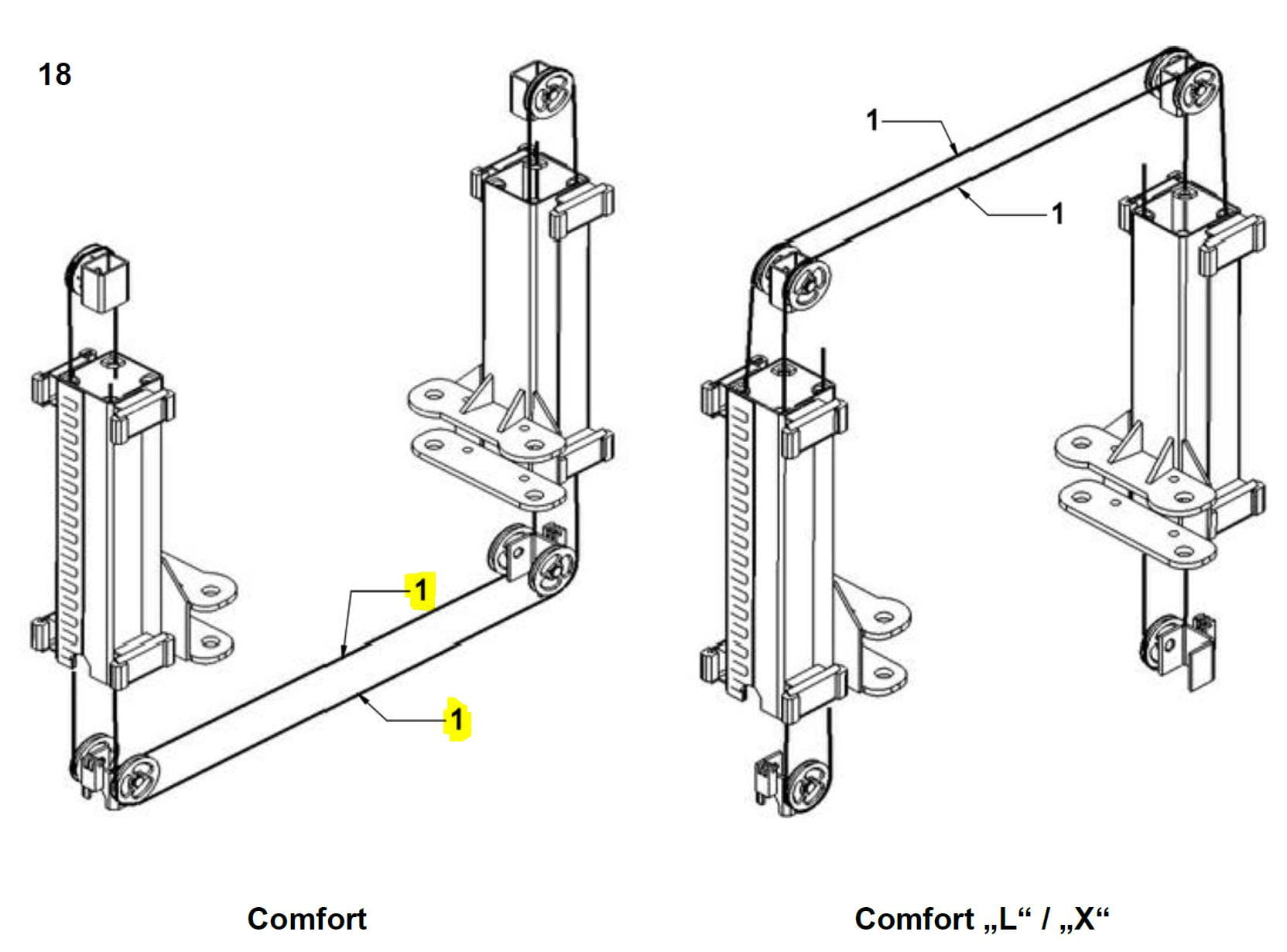 18

1

1

1

1

Comfort

Comfort „L“ / „X“