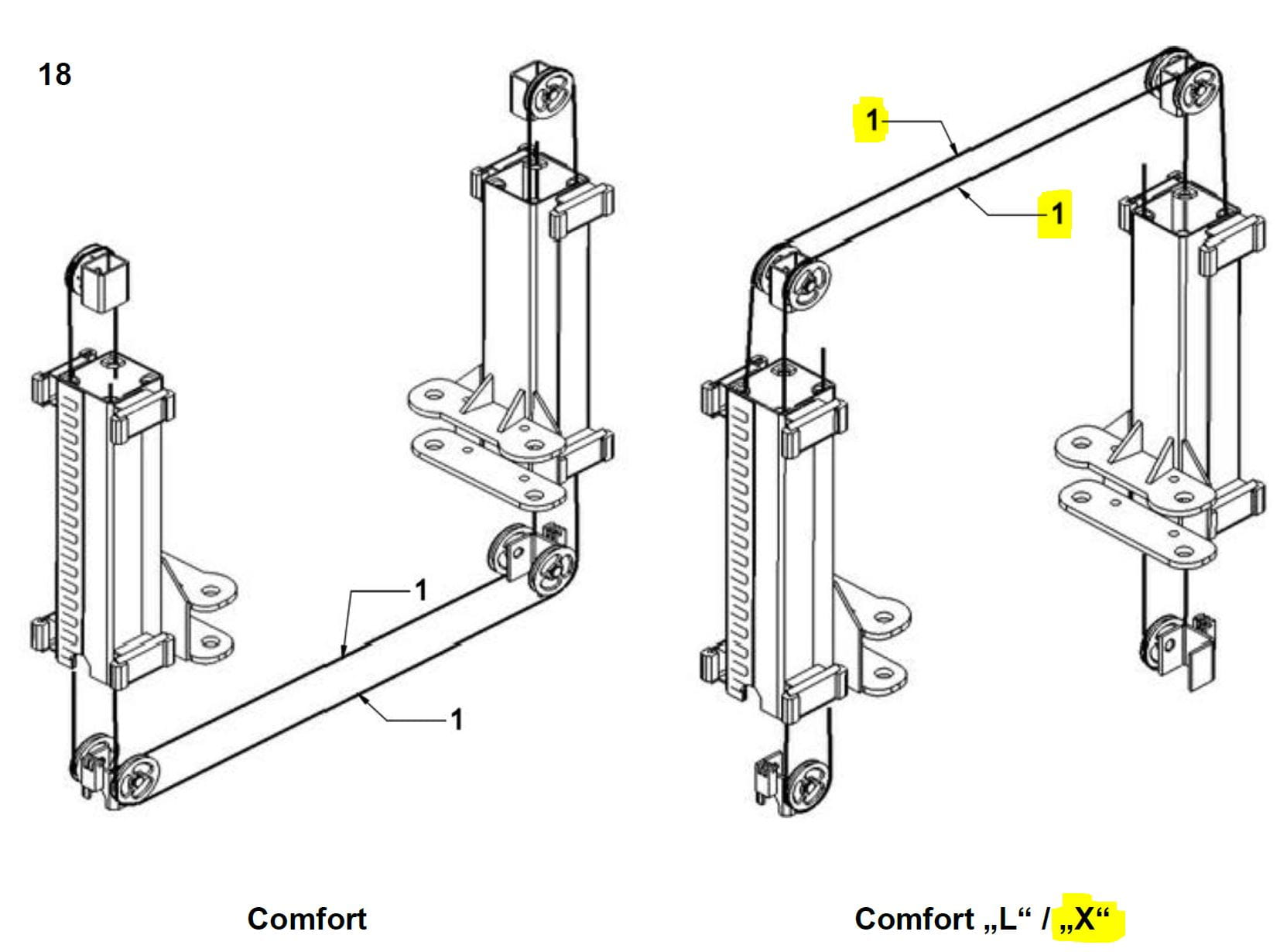 18

1

1

1

1

Comfort

Comfort „L“ / „X“