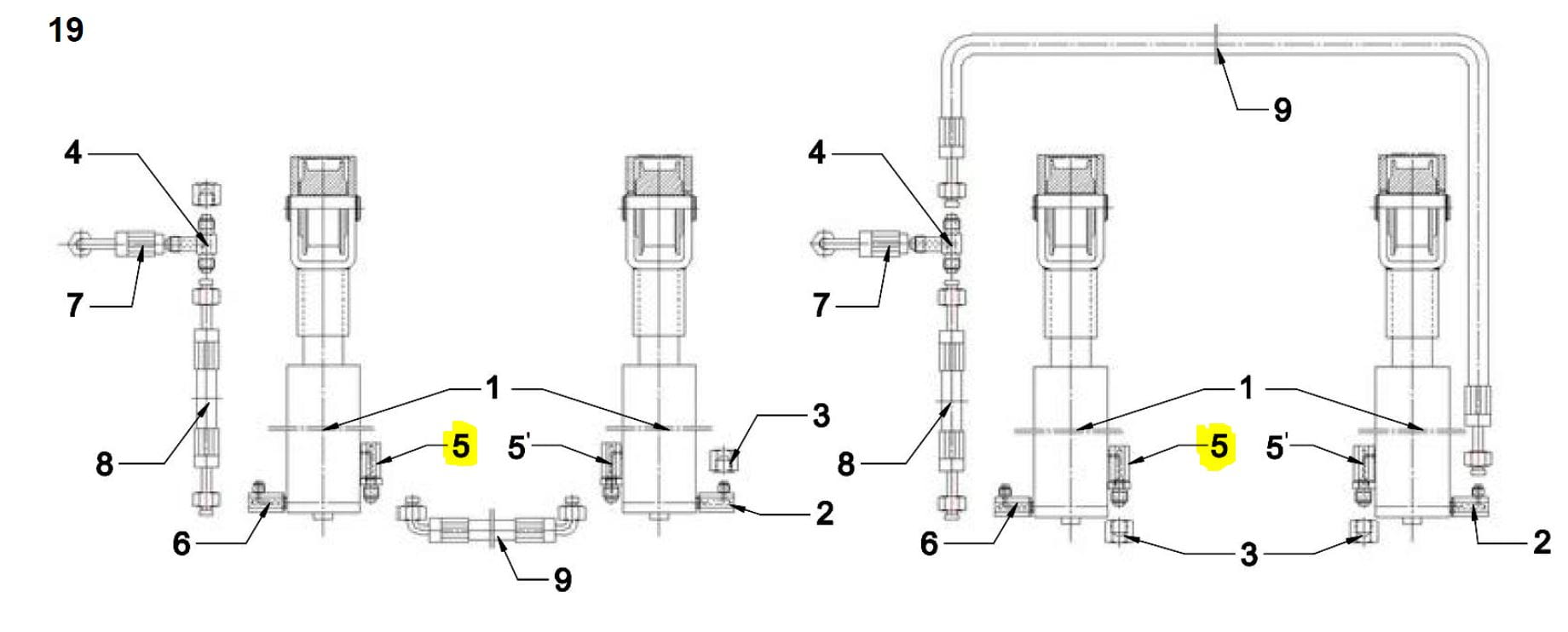 19

4
7
8
6
1
5
5'
3
2
9

9
4
7
8
6
1
5
5'
3
2