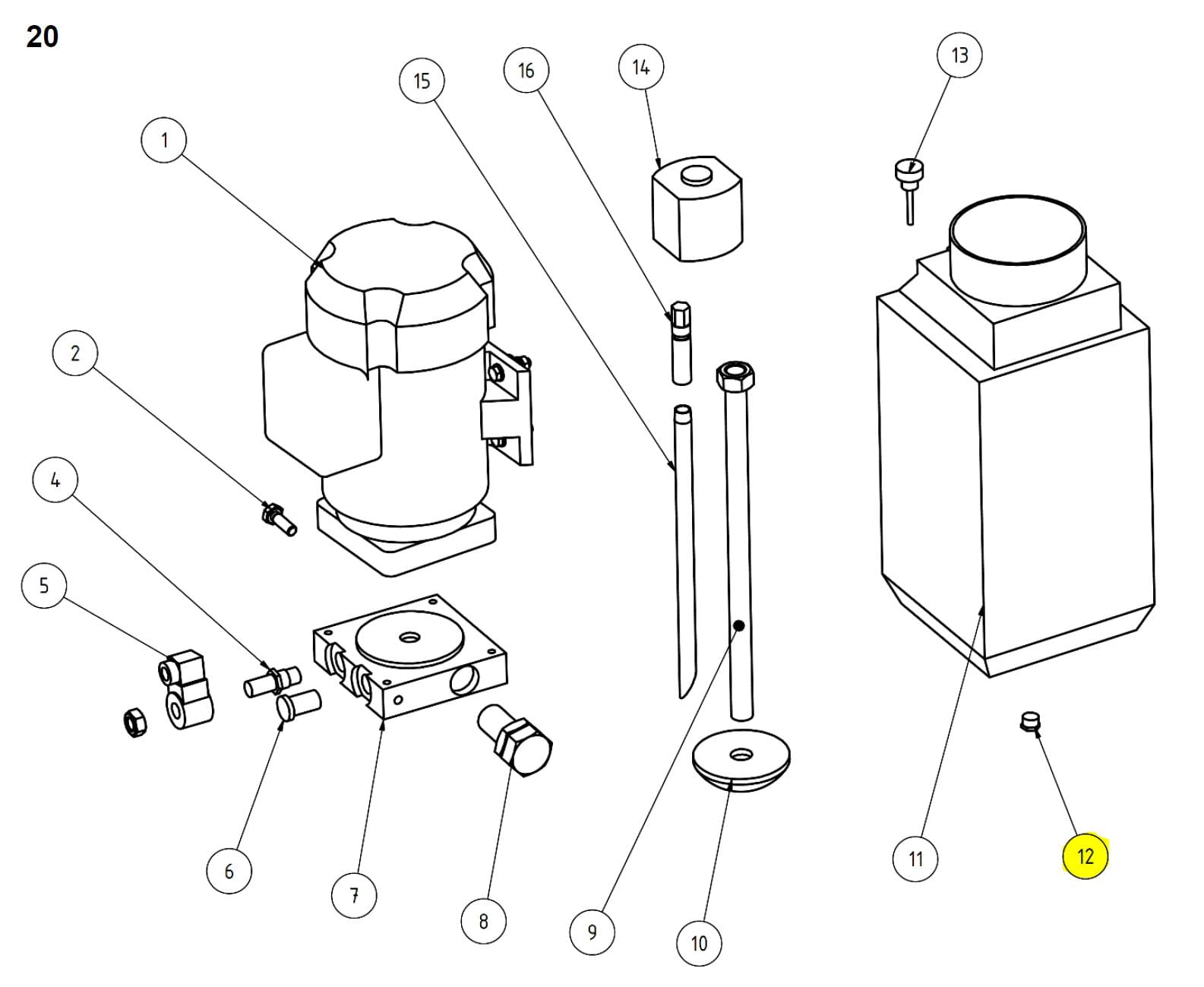 20

15

16

14

13

1

2

4

5

6

7

8

9

10

11

12