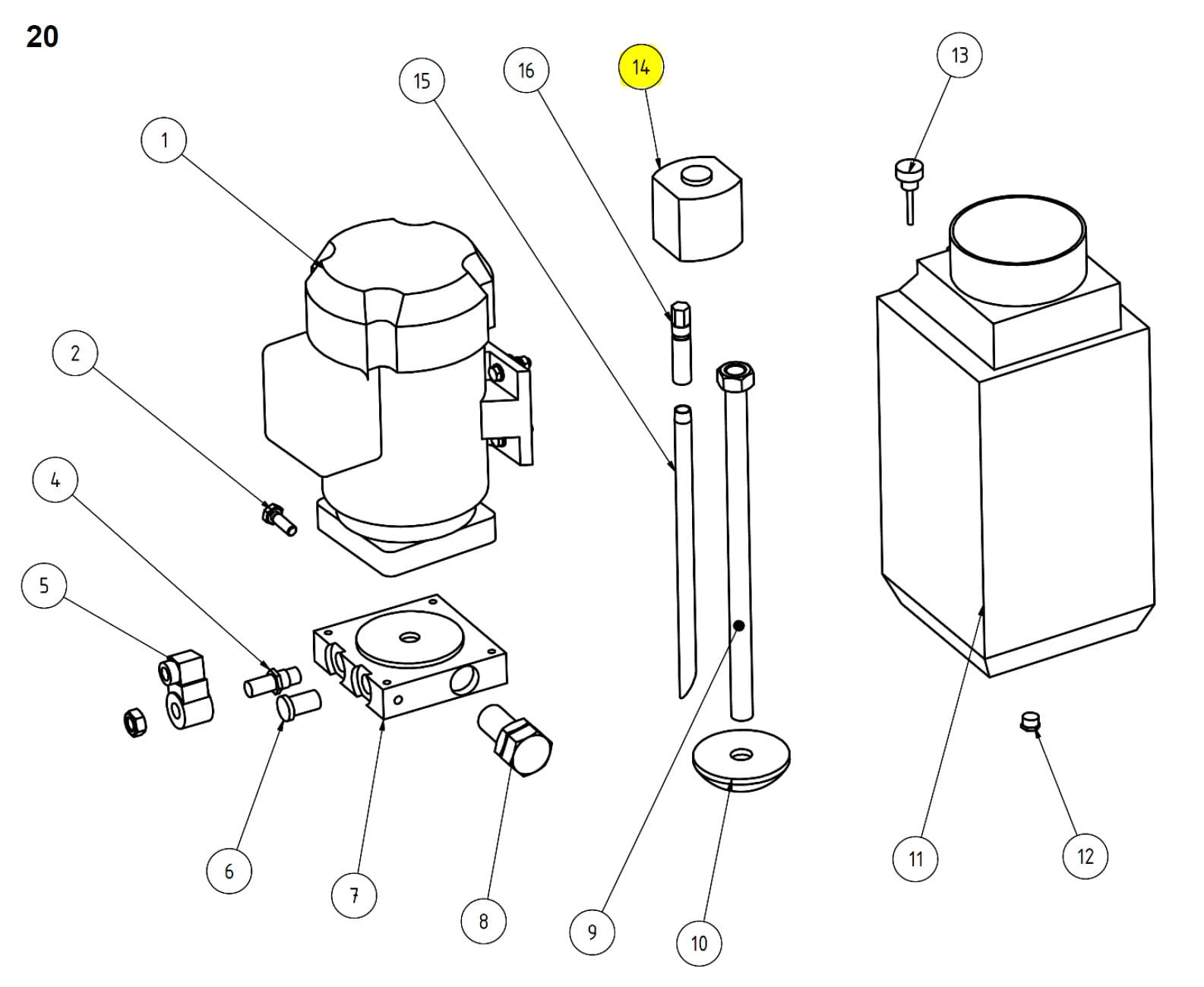 20

15
16
14
13
1
2
4
5
6
7
8
9
10
11
12