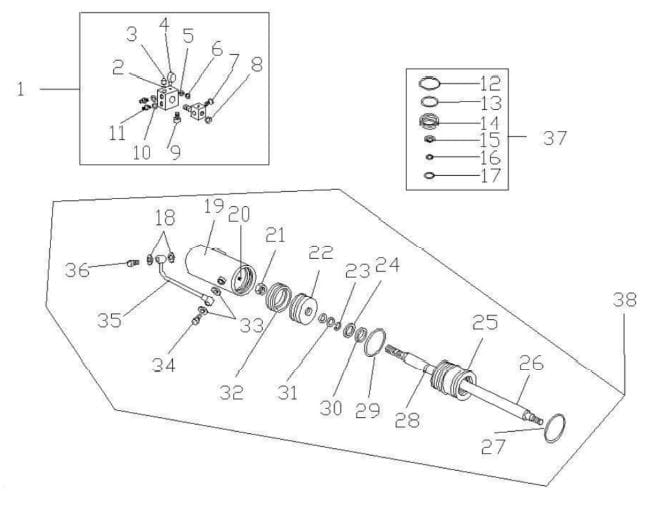 1
3
4
5
6
7
8
2
11
10
9
12
13
14
15
16
17
37
19
20
18
21
22
23
24
36
35
33
34
32
31
30
29
28
25
26
27
38