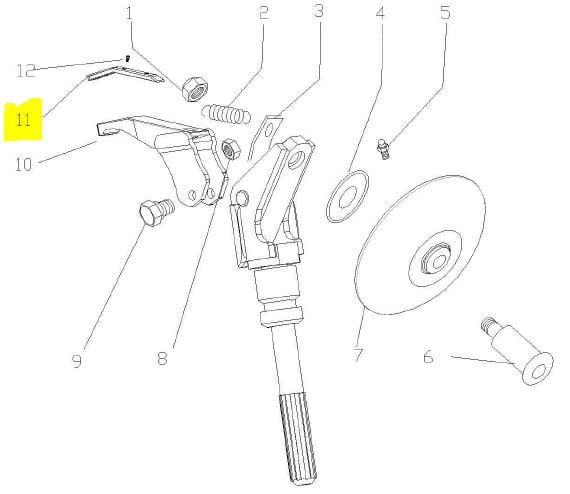 1
2
3
4
5
12
11
10
9
8
7
6