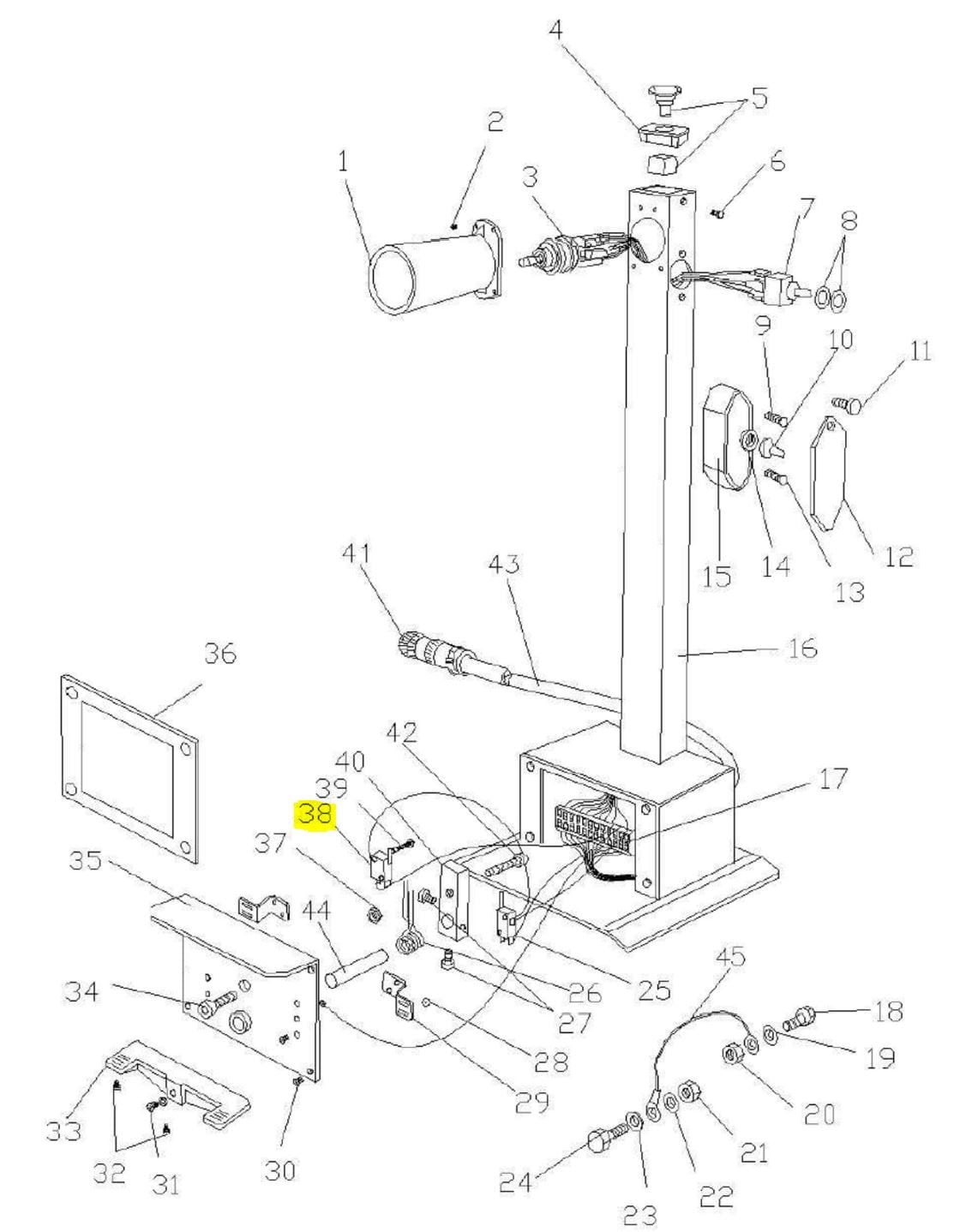 4
5
2
1
3
6
7
8
9
10
11
15
14
13
12
41
43
16
36
42
40
39
38
37
17
35
44
34
26
25
27
28
29
45
18
19
20
21
22
23
24
33
32
31
30