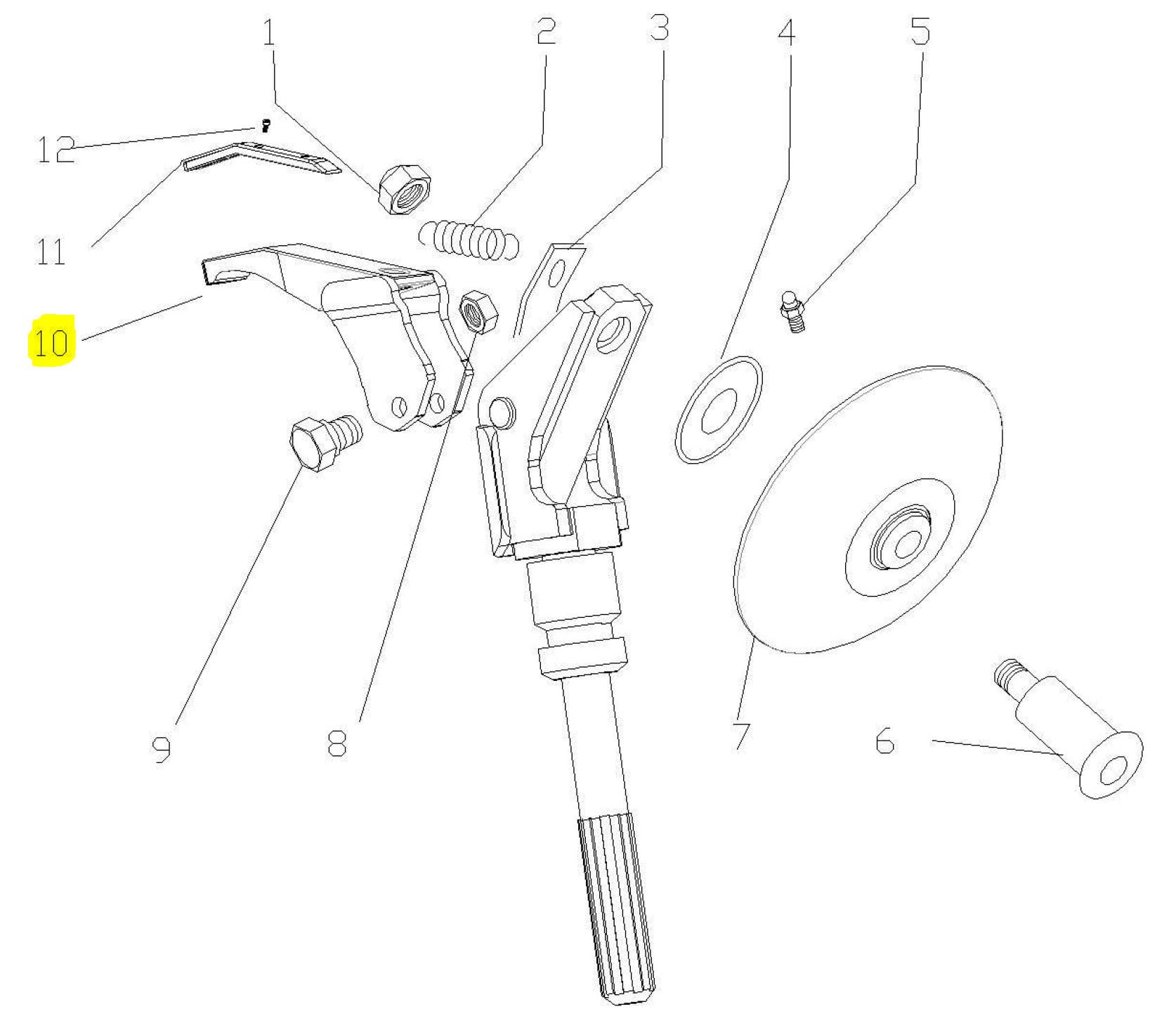 1
2
3
4
5
12
11
10
9
8
7
6