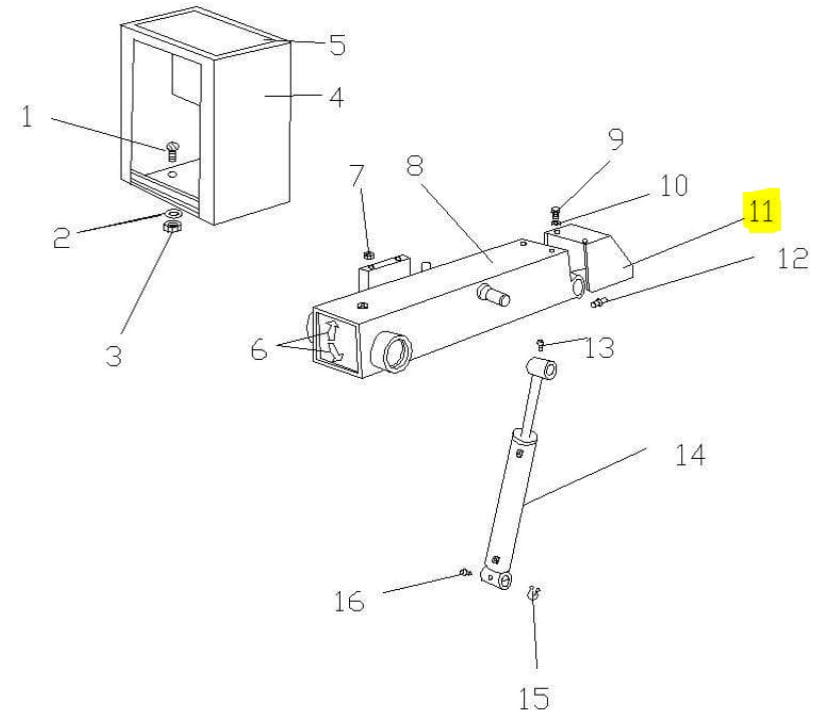 5
4
1
2
3
7
8
9
10
11
12
6
13
14
16
15