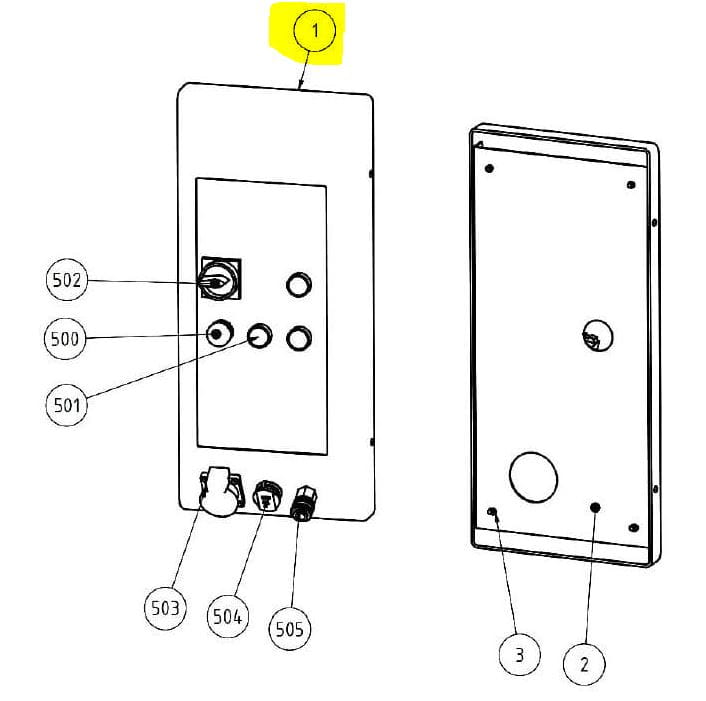 1
502
500
501
503
504
505
3
2