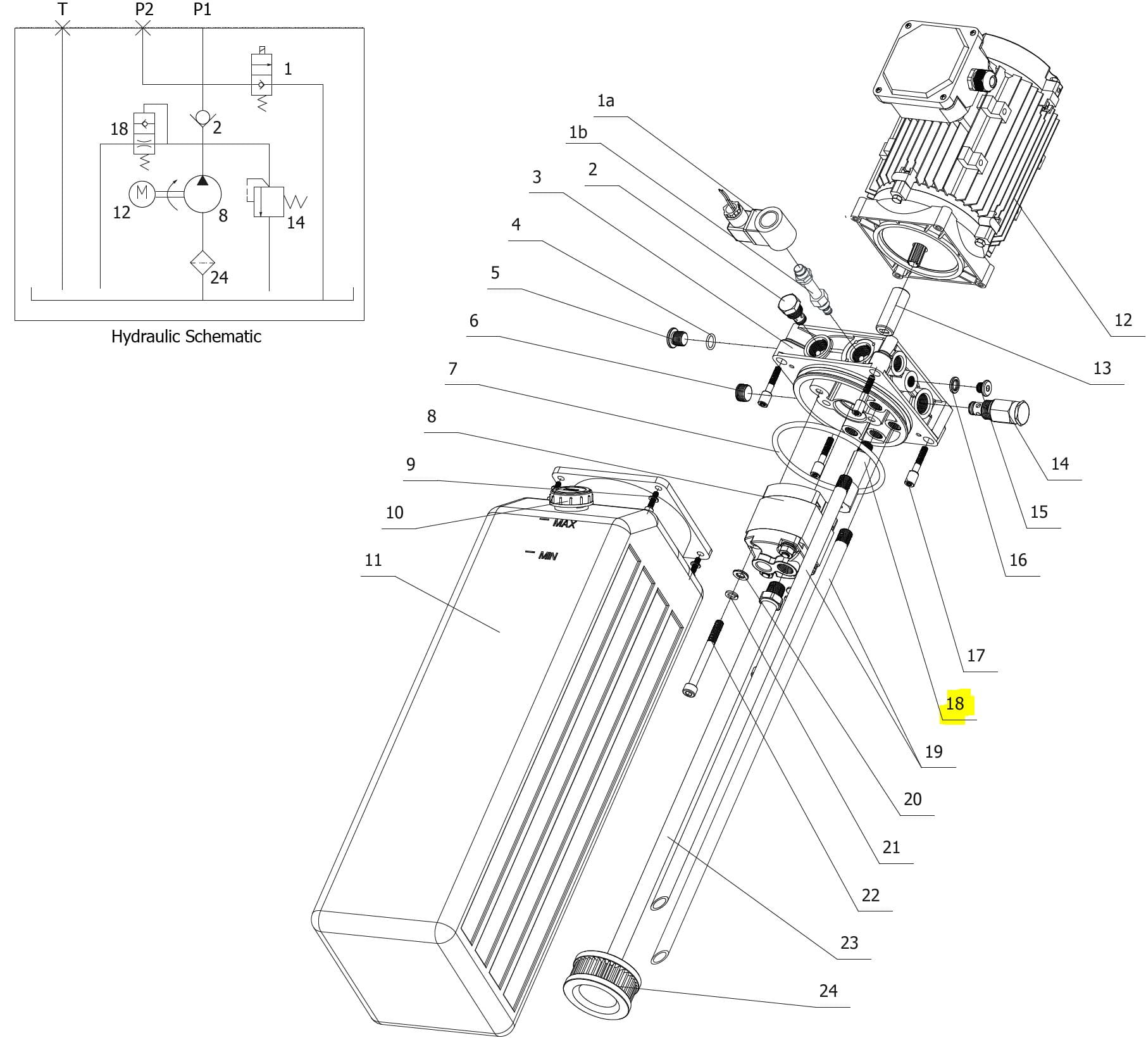 T P2 P1

1

18

2

M

12

8

14

24

Hydraulic Schematic

1a

1b

3

2

4

5

6

7

8

9

10

11

MAX

MIN

12

13

14

15

16

17

18

19

20

21

22

23

24