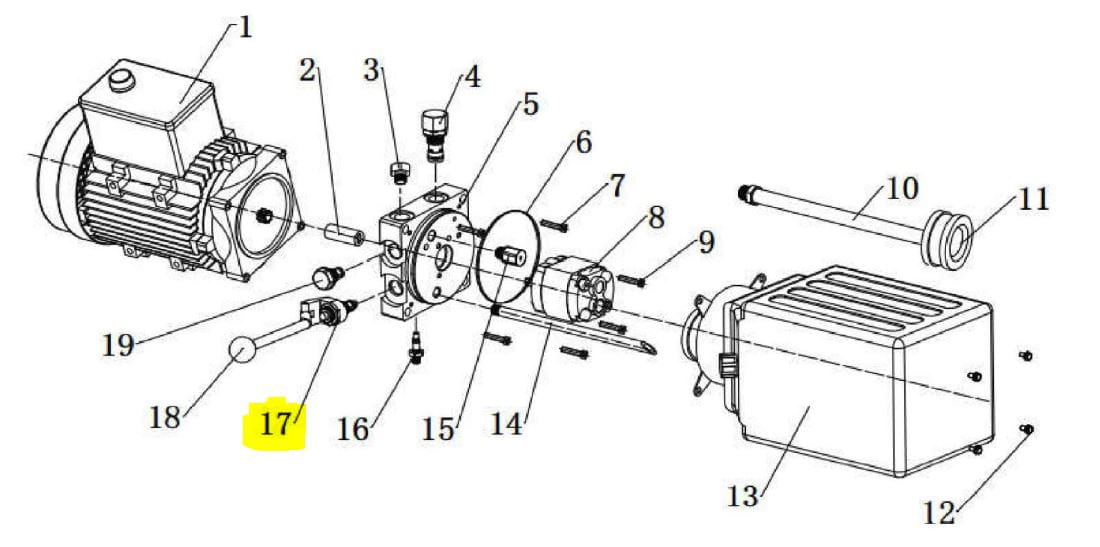 1
2
3
4
5
6
7
8
9
10
11
19
18
17
16
15
14
13
12