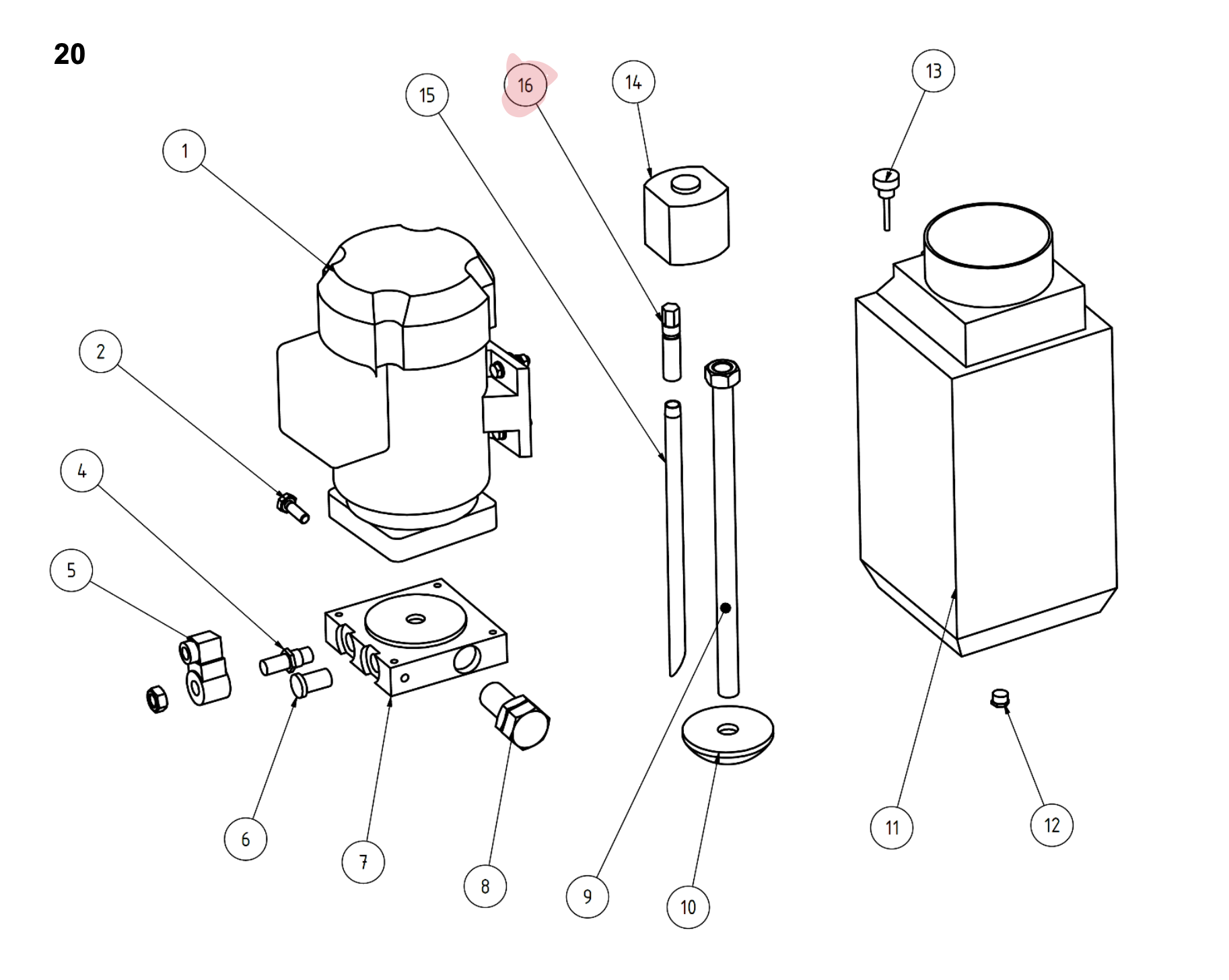 20

15
16
14
13
1
2
4
5
6
7
8
9
10
11
12