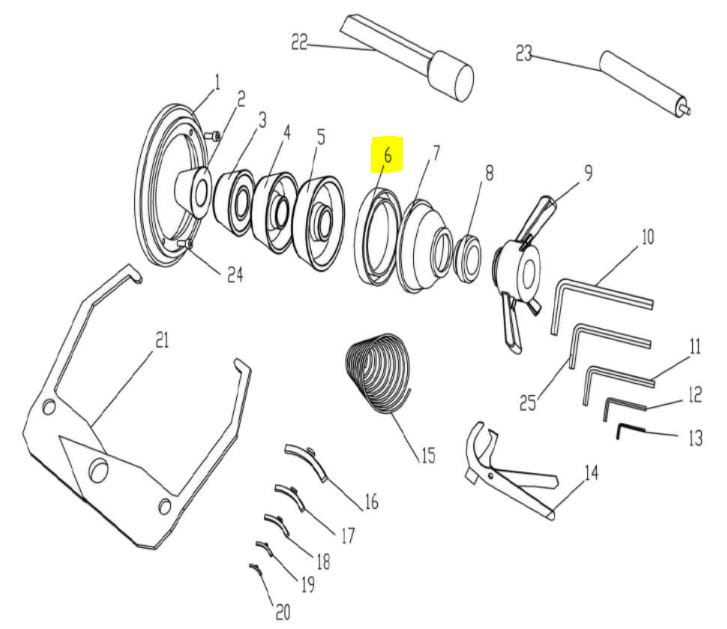 22
23
1
2
3
4
5
6
7
8
9
10
24
21
11
25
12
13
15
14
16
17
18
19
20