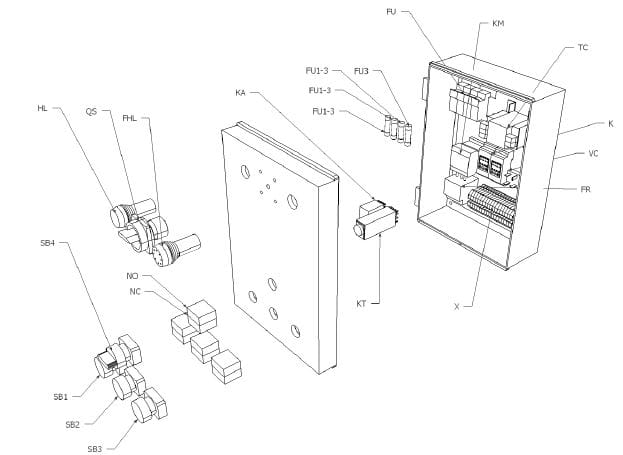 FU
KM
TC
FU1-3
FU3
FU1-3
FU1-3
KA
HL
QS
FHL
K
VC
FR
SB4
NO
NC
KT
X
SB1
SB2
SB3