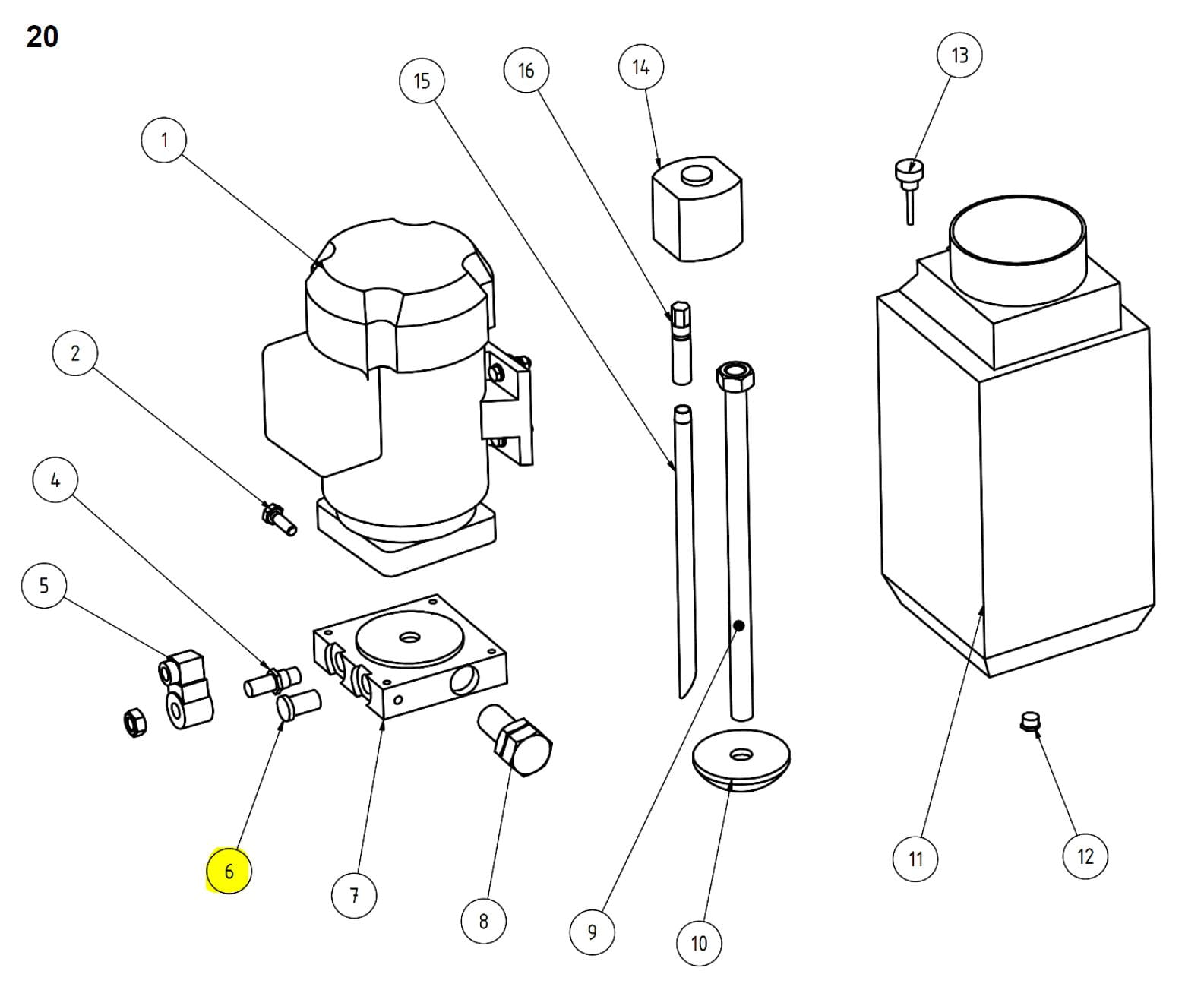 20

15
16
14
13
1
2
4
5
6
7
8
9
10
11
12