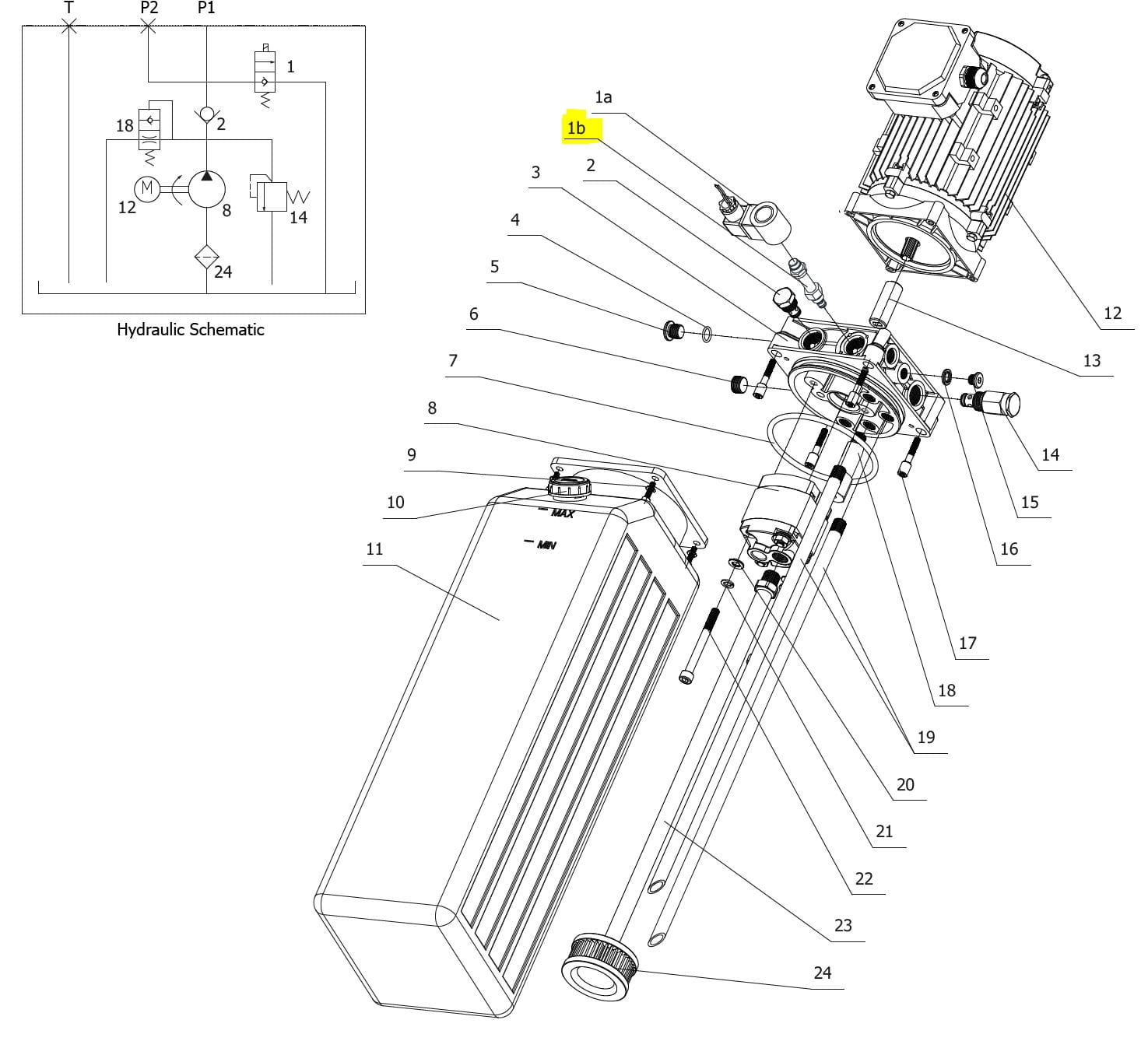 T P2 P1

1

18

2

M

12

8

14

24

Hydraulic Schematic

1a

1b

2

3

4

5

6

7

8

9

10

11

MAX

MIN

12

13

14

15

16

17

18

19

20

21

22

23

24